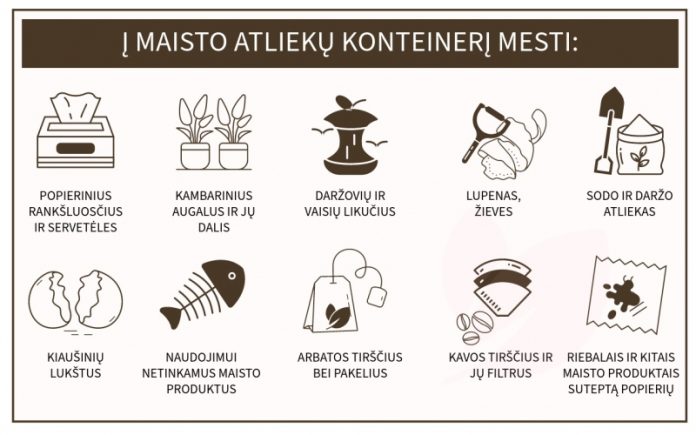 Į MAISTO ATLIEKŲ KONTEINERĮ MESTI:

POPIERINIUS RANKŠLUOSČIUS IR SERVETĖLES

KAMBARINIUS AUGALUS IR JŲ DALIS

DARŽOVIŲ IR VAISIŲ LIKUČIUS

LUPENAS, ŽIEVES

SODO IR DARŽO ATLIEKAS

KIAUŠINIŲ LUKŠTUS

NAUDOJIMUI NETINKAMUS MAISTO PRODUKTUS

ARBATOS TIRŠČIUS BEI PAKELIUS

KAVOS TIRŠČIUS IR JŲ FILTRUS

RIEBALAIS IR KITAIS MAISTO PRODUKTAIS SUTEPTĄ POPIERIŲ